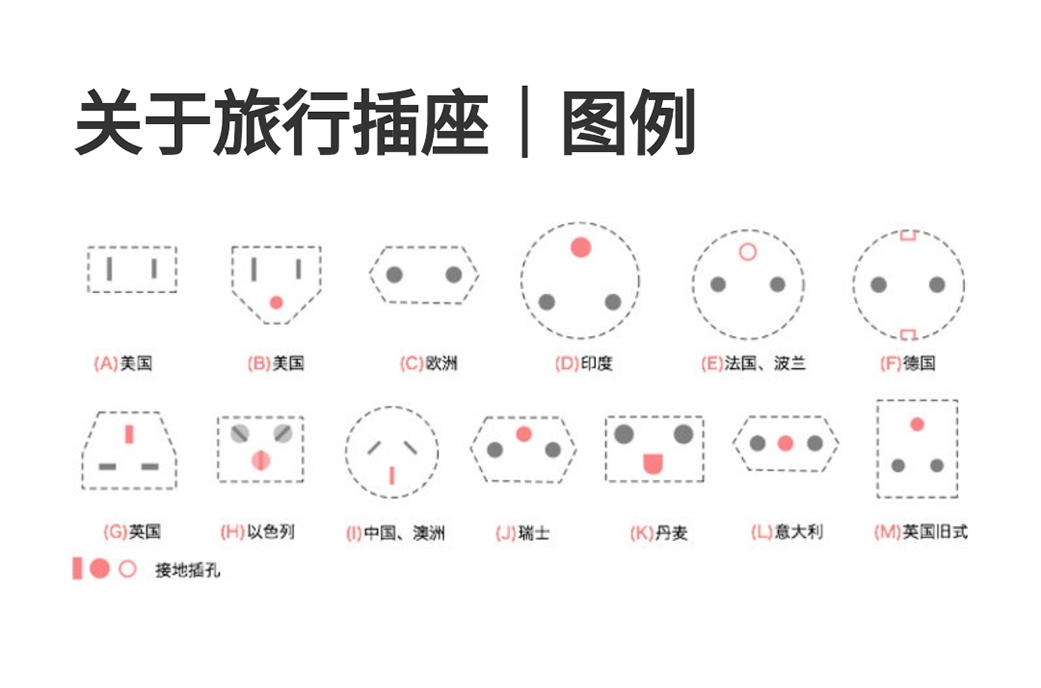 关于旅行插座｜图例

(A)美国

(B)美国

(C)欧洲

(D)印度

(E)法国、波兰

(F)德国

(G)英国

(H)以色列

(I)中国、澳洲

(J)瑞士

(K)丹麦

(L)意大利

(M)英国旧式

接地插孔